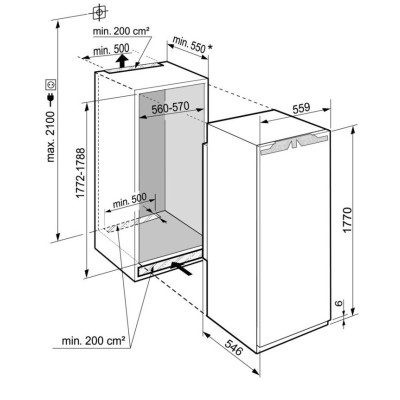 min. 200 cm²
min. 500
min. 550 *
max. 2100
560-570
559
1772-1788
min. 500
1770
6
min. 200 cm²
546