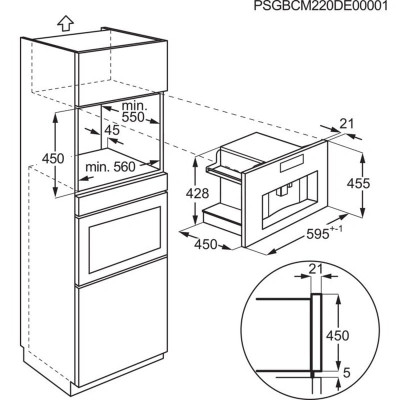 PSGBCM220DE00001

min. 550

45

450

min. 560

21

428

455

450

$595^{+-1}$

21

450

5