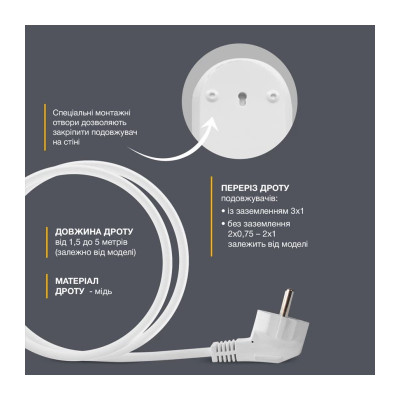 Спеціальні монтажні отвори дозволяють закріпити подовжувач на стіні

ПЕРЕРІЗ ДРОТУ подовжувачів:

• із заземленням 3х1

• без заземлення 2х0,75 – 2х1 залежить від моделі

ДОВЖИНА ДРОТУ від 1,5 до 5 метрів (залежно від моделі)

МАТЕРІАЛ ДРОТУ - мідь