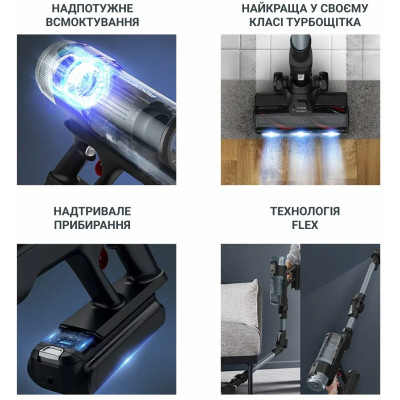 НАДПОТУЖНЕ ВСМОКТУВАННЯ

НАЙКРАЩА У СВОЄМУ КЛАСІ ТУРБОЩІТКА

НАДТРИВАЛЕ ПРИБИРАННЯ

ТЕХНОЛОГІЯ FLEX