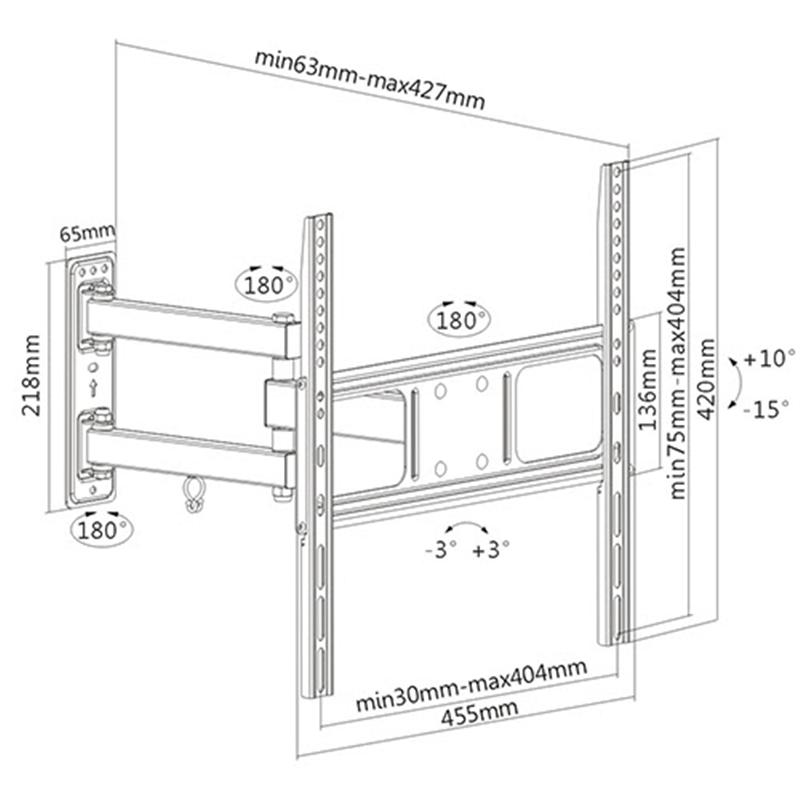 min63mm-max427mm

65mm

218mm

180°

180°

180°

136mm

min75mm-max404mm

420mm

+10°

-15°

-3° +3°

min30mm-max404mm

455mm