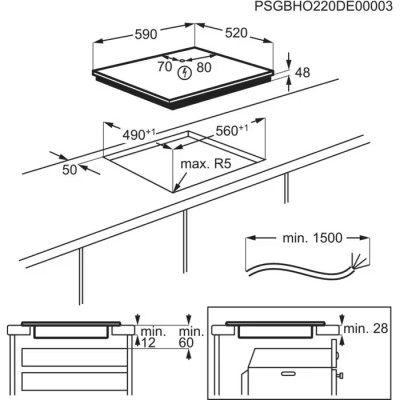 PSGBHO220DE00003

590
520
70
80
48

$490^{+1}$
$560^{+1}$
50
max. R5

min. 1500

min.
12
min.
60

min. 28