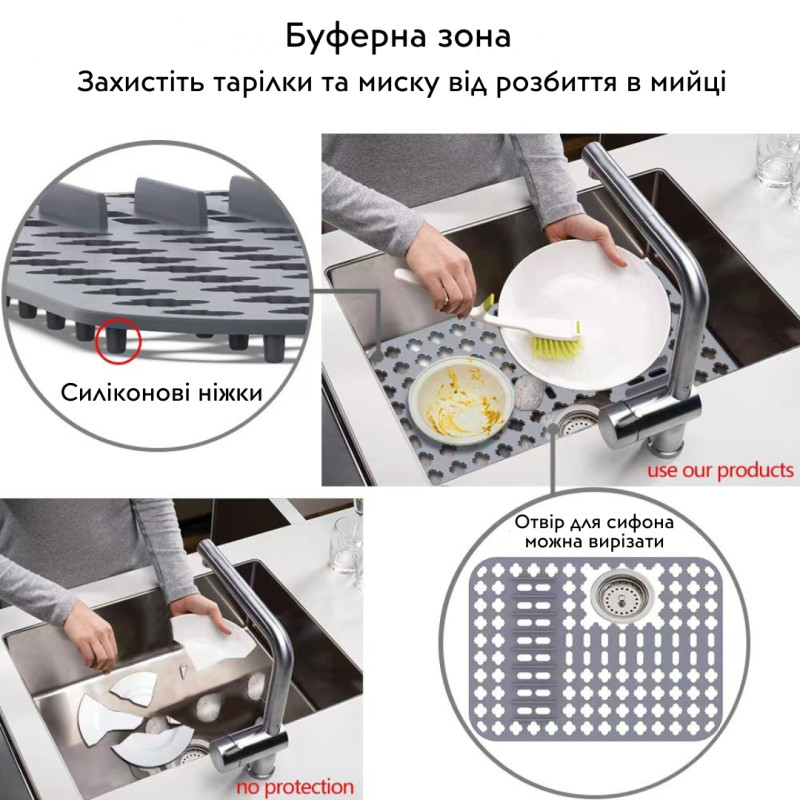 Буферна зона
Захистіть тарілки та миску від розбиття в мийці

Силіконові ніжки

use our products

Отвір для сифона можна вирізати

no protection