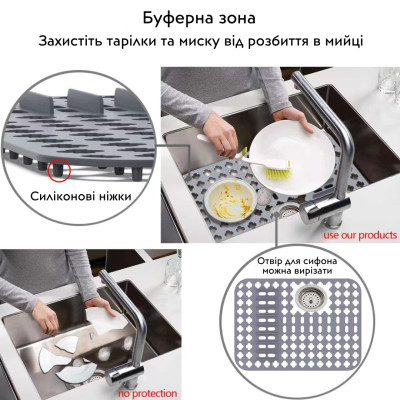 Буферна зона
Захистіть тарілки та миску від розбиття в мийці

Силіконові ніжки

use our products

Отвір для сифона можна вирізати

no protection